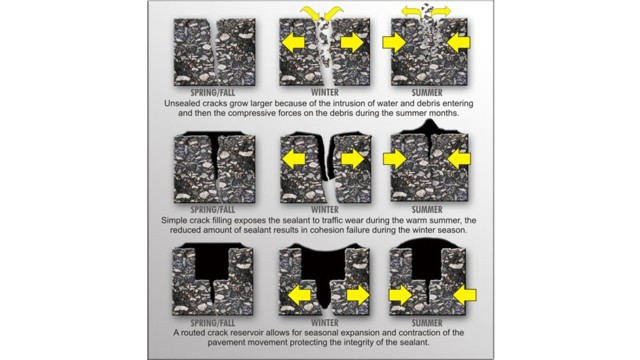 SPRING/FALL WINTER SUMMER

Unsealed cracks grow larger because of the intrusion of water and debris entering and then the compressive forces on the debris during the summer months.

SPRING/FALL WINTER SUMMER

Simple crack filling exposes the sealant to traffic wear during the warm summer, the reduced amount of sealant results in cohesion failure during the winter season.

SPRING/FALL WINTER SUMMER

A routed crack reservoir allows for seasonal expansion and contraction of the pavement movement protecting the integrity of the sealant.